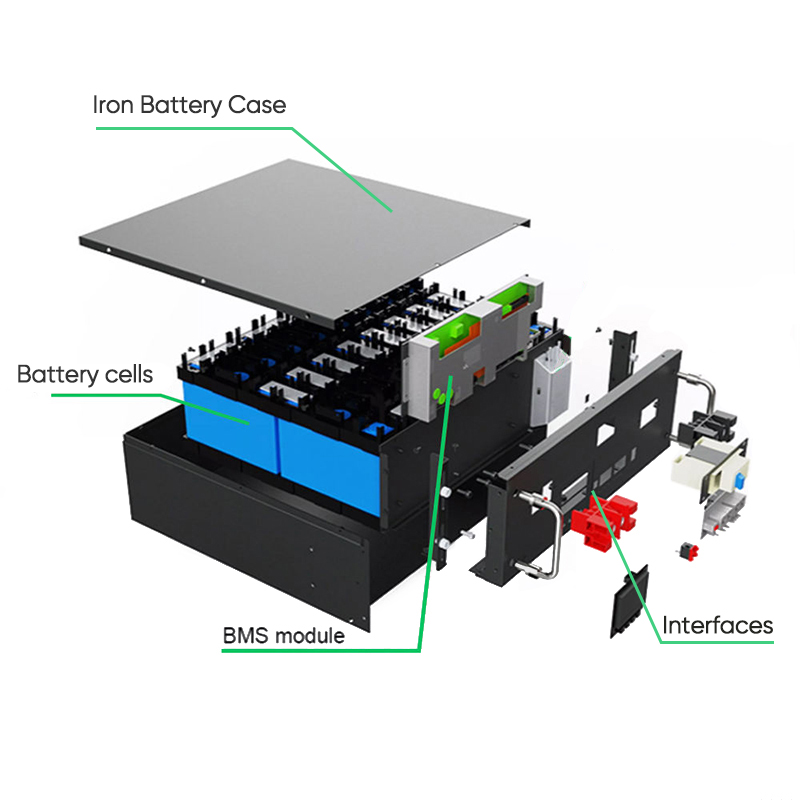 Iron Battery Case

Battery cells

BMS module

Interfaces